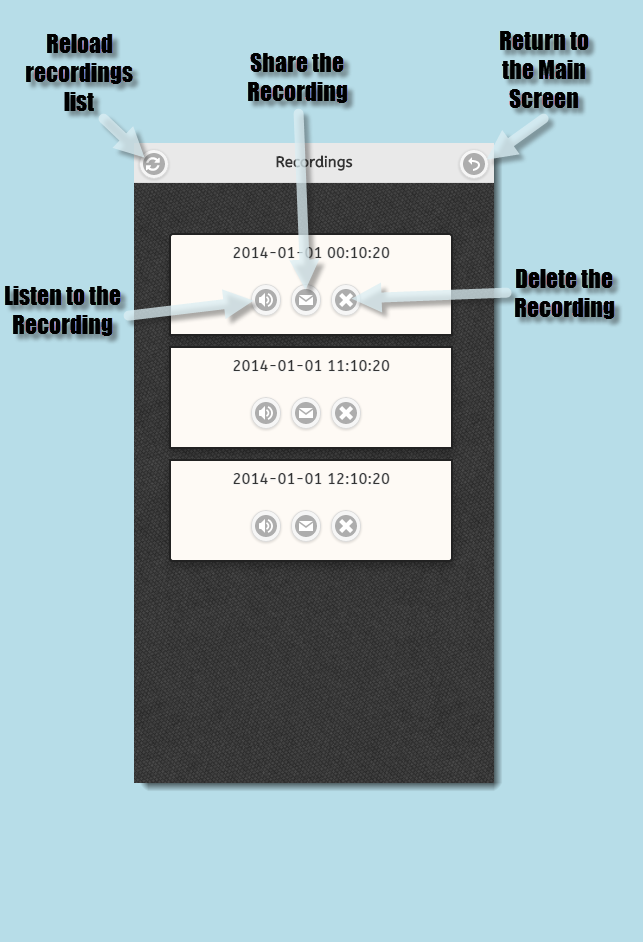 Reload recordings list

Share the Recording

Return to the Main Screen

Recordings

2014-01-01 00:10:20

Listen to the Recording

Delete the Recording

2014-01-01 11:10:20

2014-01-01 12:10:20